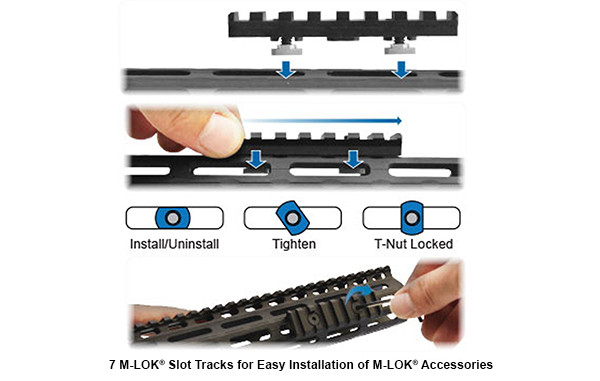 Install/Uninstall

Tighten

T-Nut Locked

7 M-LOK® Slot Tracks for Easy Installation of M-LOK® Accessories