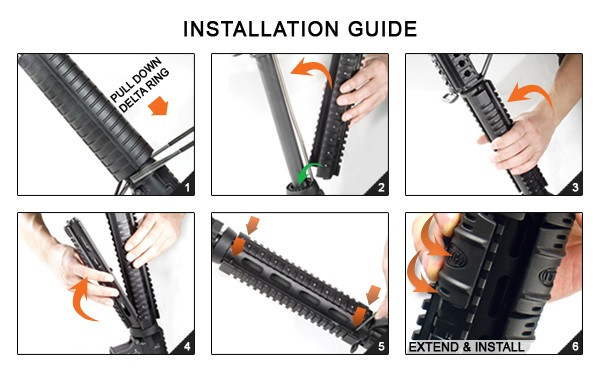 INSTALLATION GUIDE

PULL DOWN DELTA RING

1

2

3

4

5

EXTEND & INSTALL

6